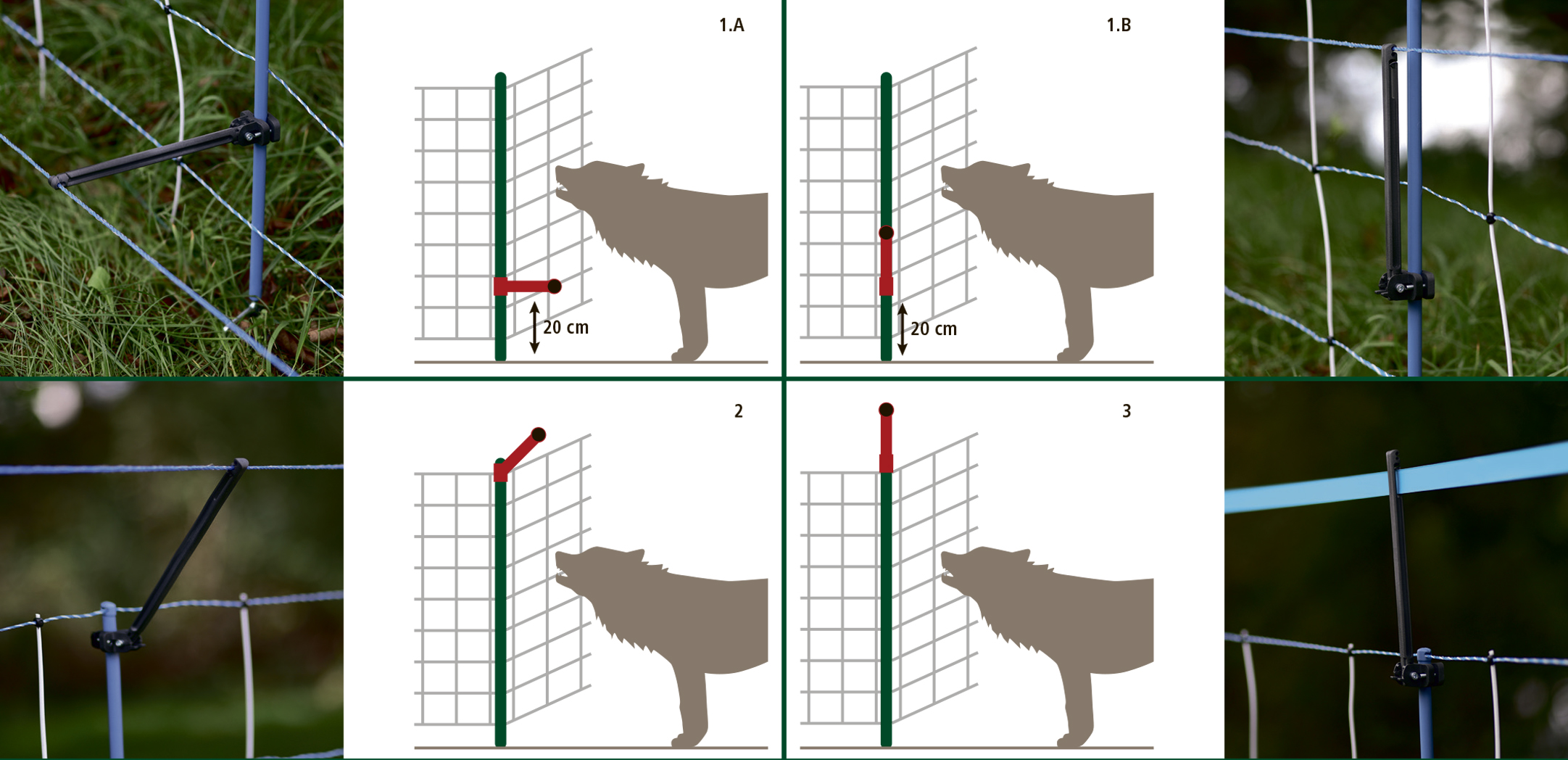 1.A

20 cm

1.B

20 cm

2

3