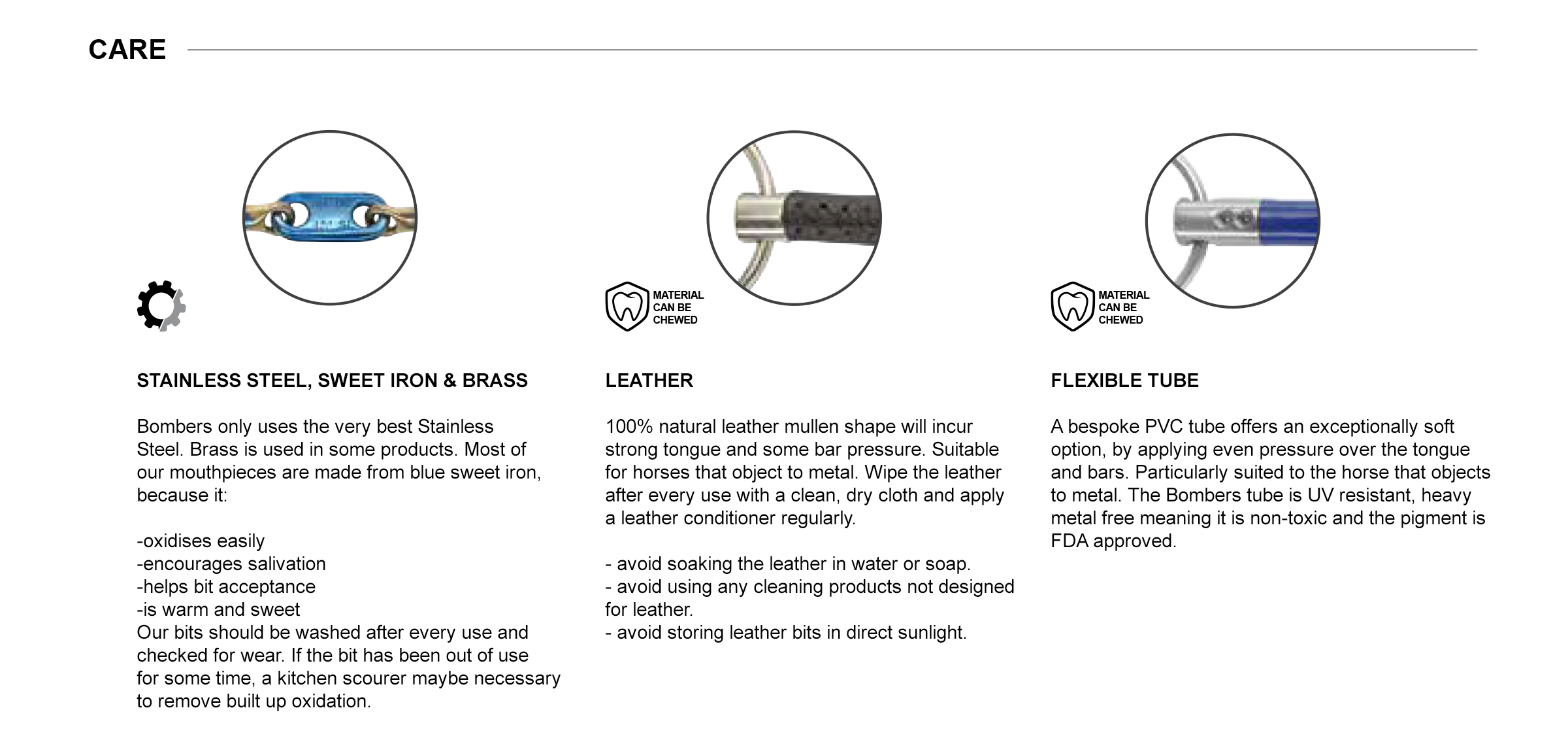 CARE

STAINLESS STEEL, SWEET IRON & BRASS

Bombers only uses the very best Stainless Steel. Brass is used in some products. Most of our mouthpieces are made from blue sweet iron, because it:

-oxidises easily
-encourages salivation
-helps bit acceptance
-is warm and sweet
Our bits should be washed after every use and checked for wear. If the bit has been out of use for some time, a kitchen scourer maybe necessary to remove built up oxidation.

MATERIAL CAN BE CHEWED

LEATHER

100% natural leather mullen shape will incur strong tongue and some bar pressure. Suitable for horses that object to metal. Wipe the leather after every use with a clean, dry cloth and apply a leather conditioner regularly.

- avoid soaking the leather in water or soap.
- avoid using any cleaning products not designed for leather.
- avoid storing leather bits in direct sunlight.

MATERIAL CAN BE CHEWED

FLEXIBLE TUBE

A bespoke PVC tube offers an exceptionally soft option, by applying even pressure over the tongue and bars. Particularly suited to the horse that objects to metal. The Bombers tube is UV resistant, heavy metal free meaning it is non-toxic and the pigment is FDA approved.